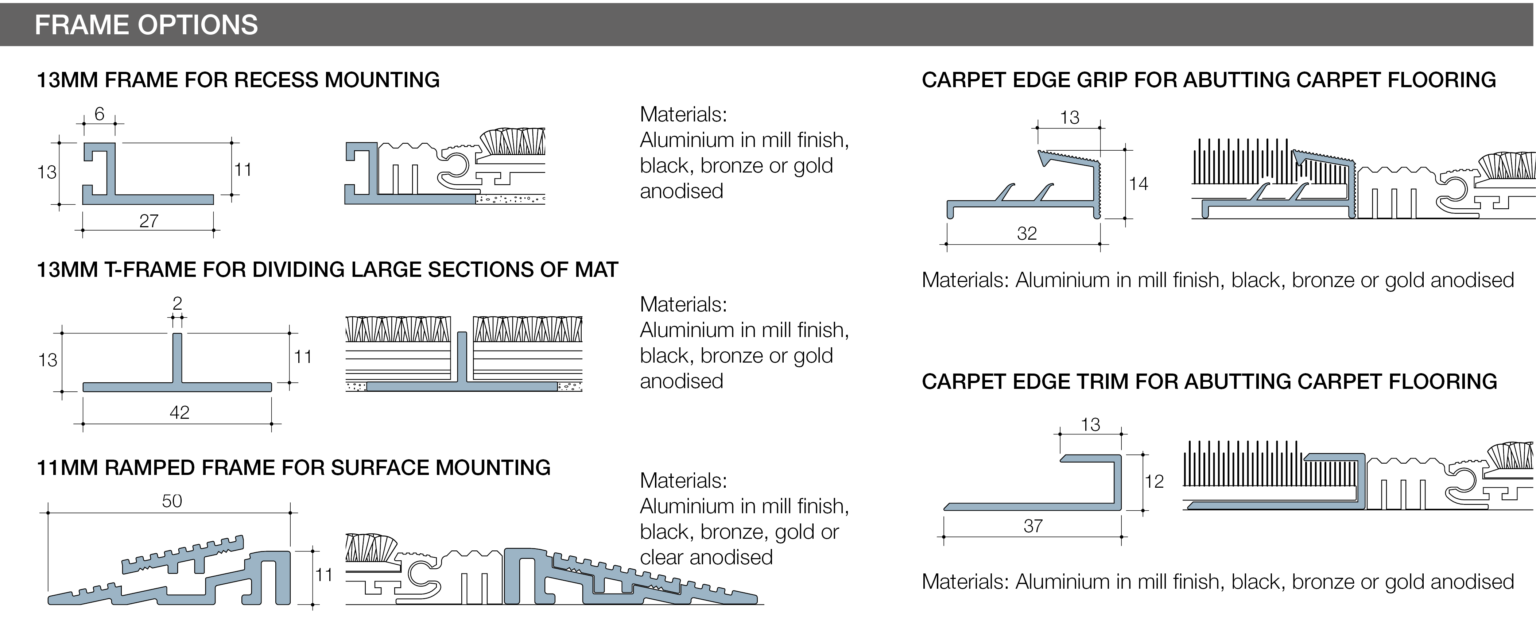 FRAME OPTIONS

13MM FRAME FOR RECESS MOUNTING

6
13
11
27

Materials:
Aluminium in mill finish, black, bronze or gold anodised

13MM T-FRAME FOR DIVIDING LARGE SECTIONS OF MAT

2
13
11
42

Materials:
Aluminium in mill finish, black, bronze or gold anodised

11MM RAMPED FRAME FOR SURFACE MOUNTING

50
11

Materials:
Aluminium in mill finish, black, bronze, gold or clear anodised

CARPET EDGE GRIP FOR ABUTTING CARPET FLOORING

13
14
32

Materials: Aluminium in mill finish, black, bronze or gold anodised

CARPET EDGE TRIM FOR ABUTTING CARPET FLOORING

13
12
37

Materials: Aluminium in mill finish, black, bronze or gold anodised